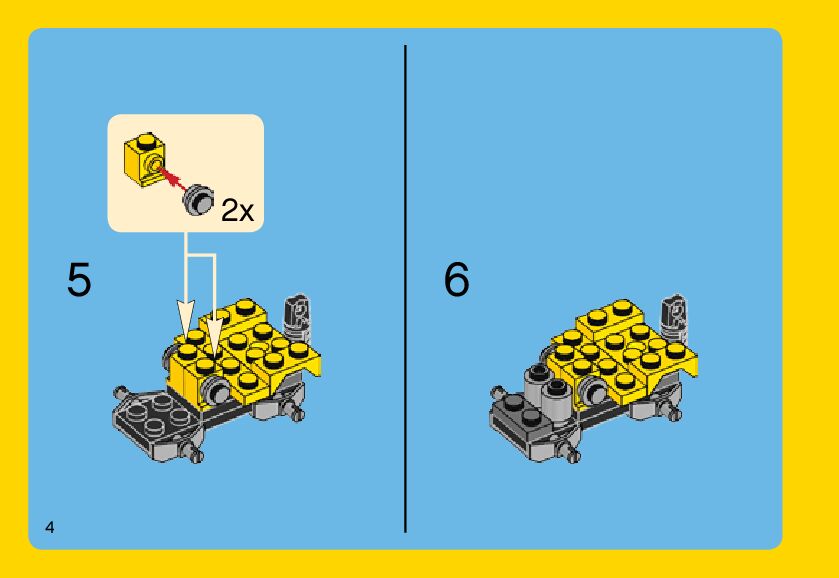 2x

5

6

4