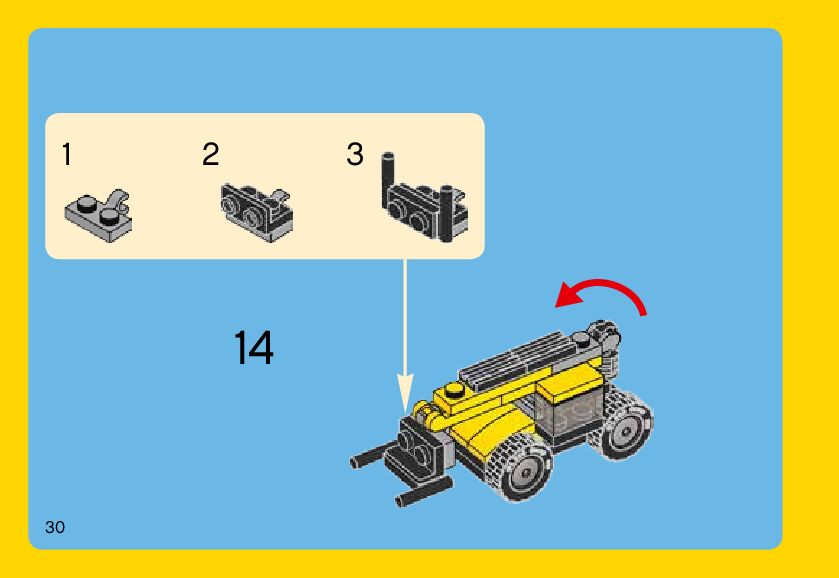 1

2

3

14

30