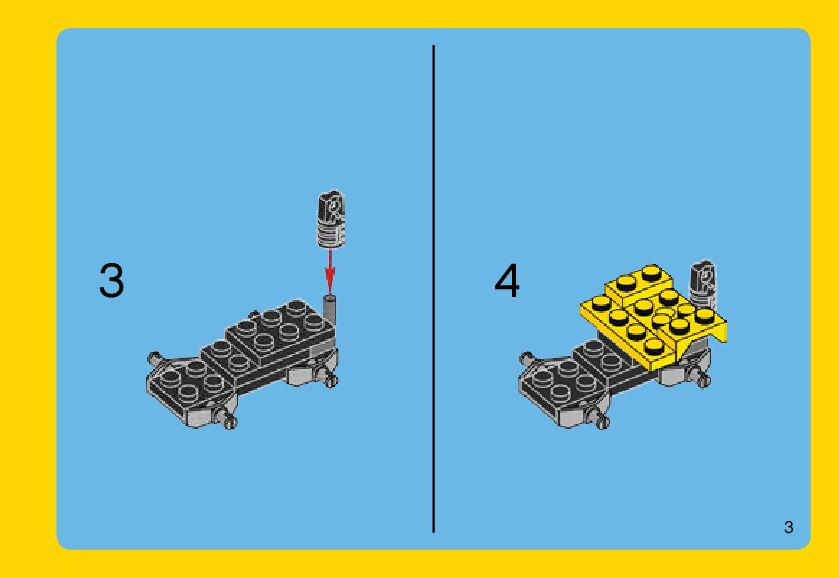 3

4

3