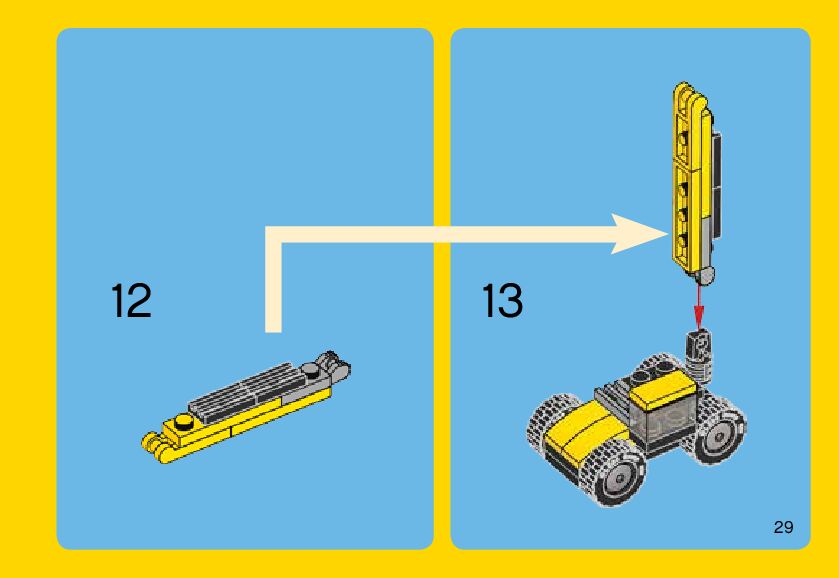 12

13

29