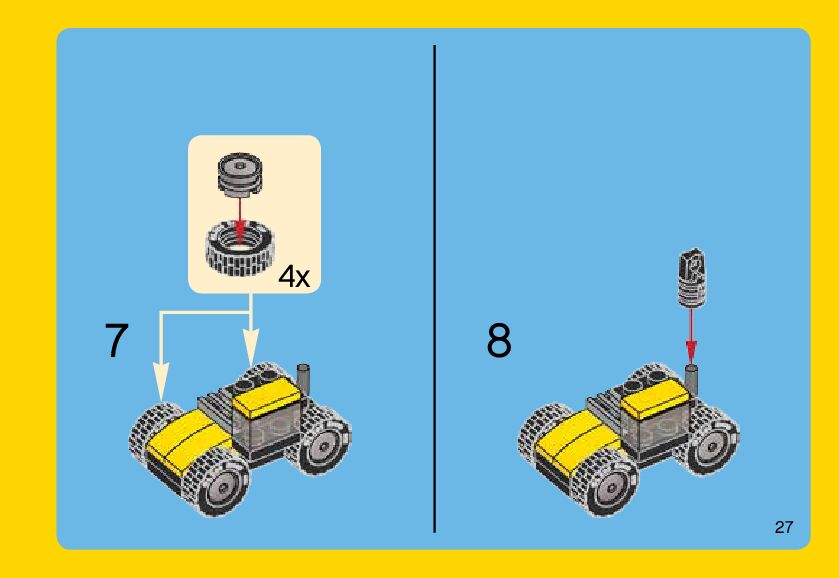 4x

7

8

27