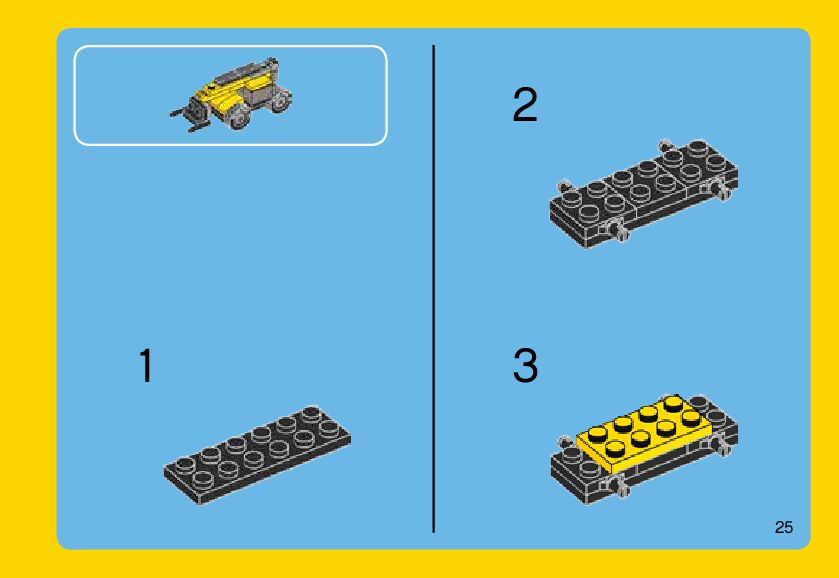 1

2

3

25