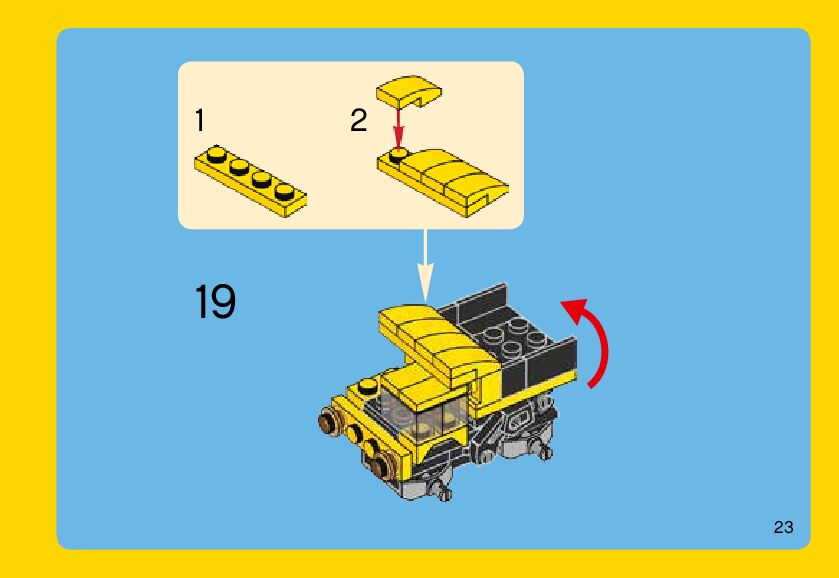 1

2

19

23