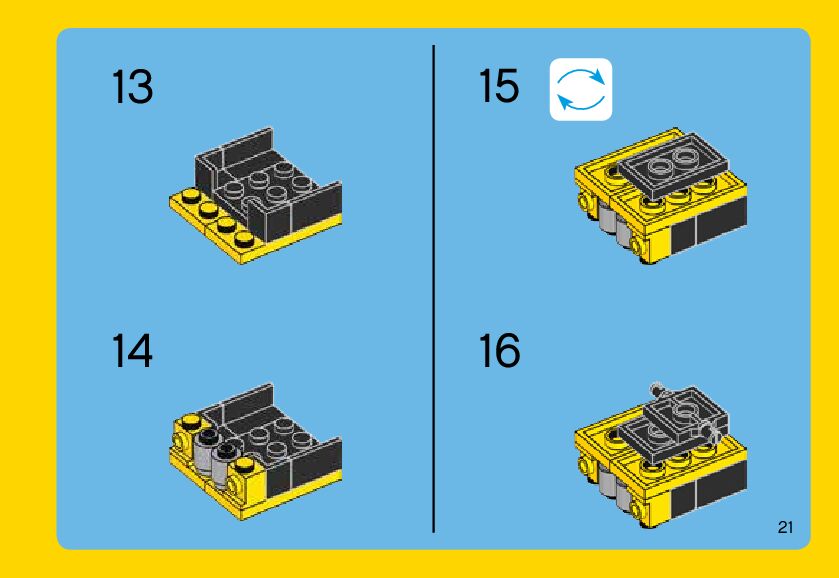 13

14

15

16

21