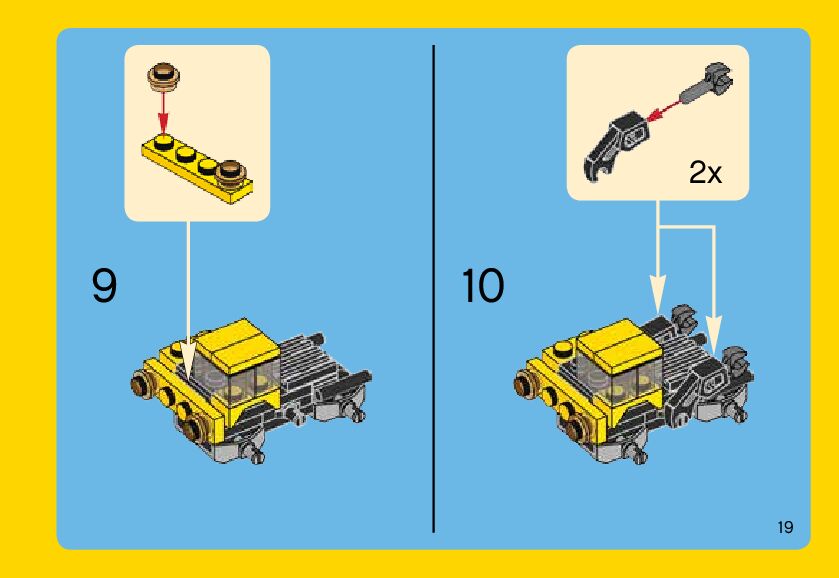 9

2x

10

19