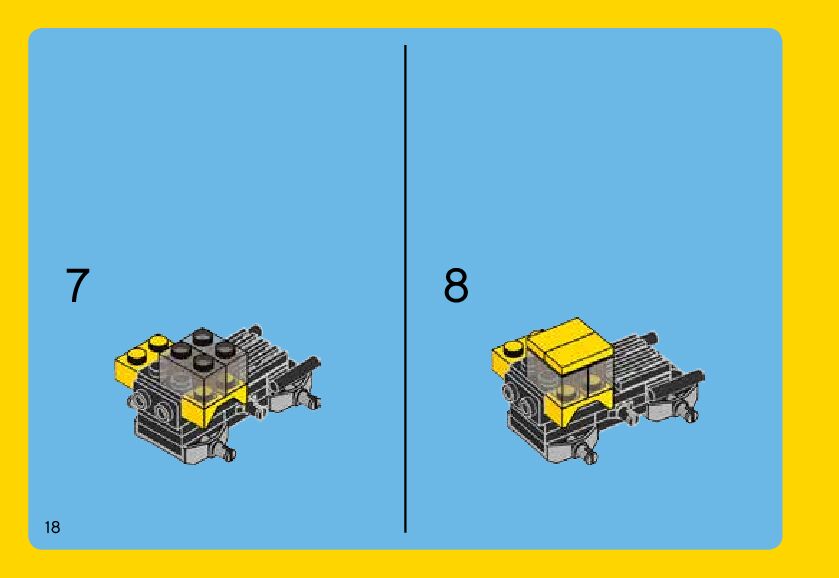 7

8

18