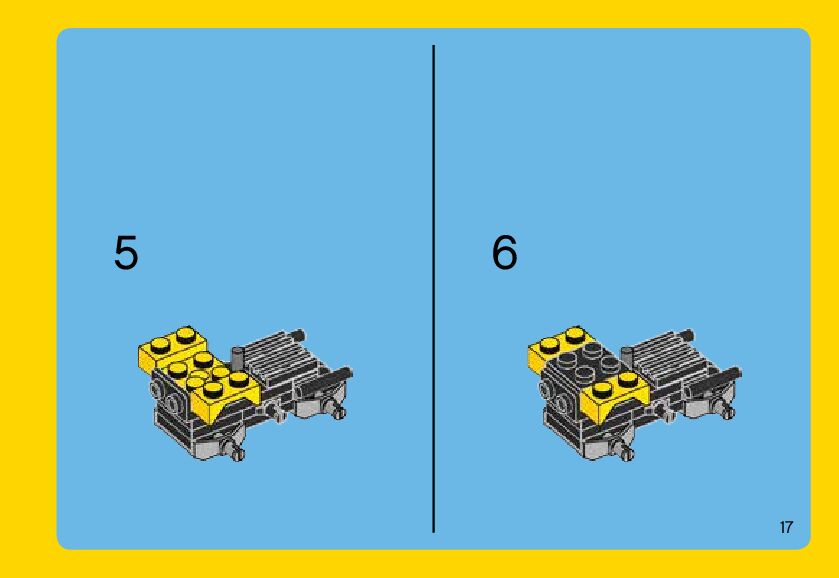 5

6

17