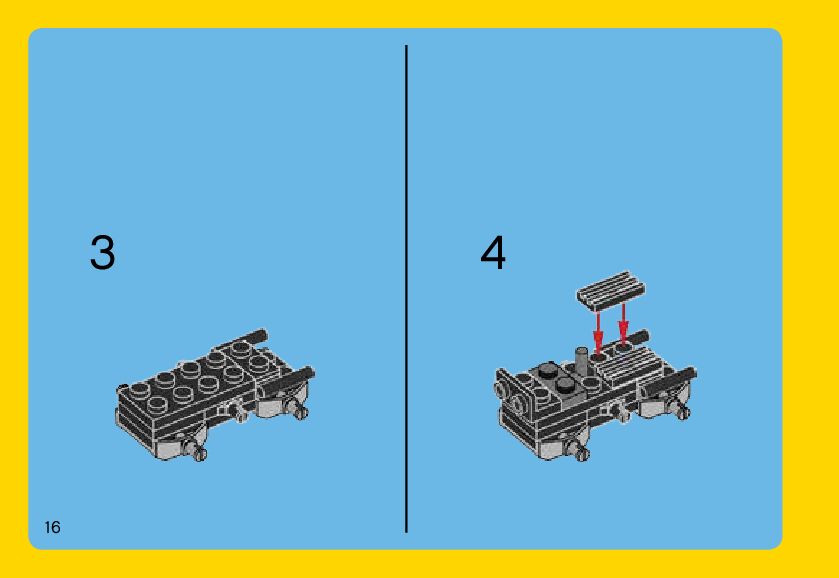 3

4

16