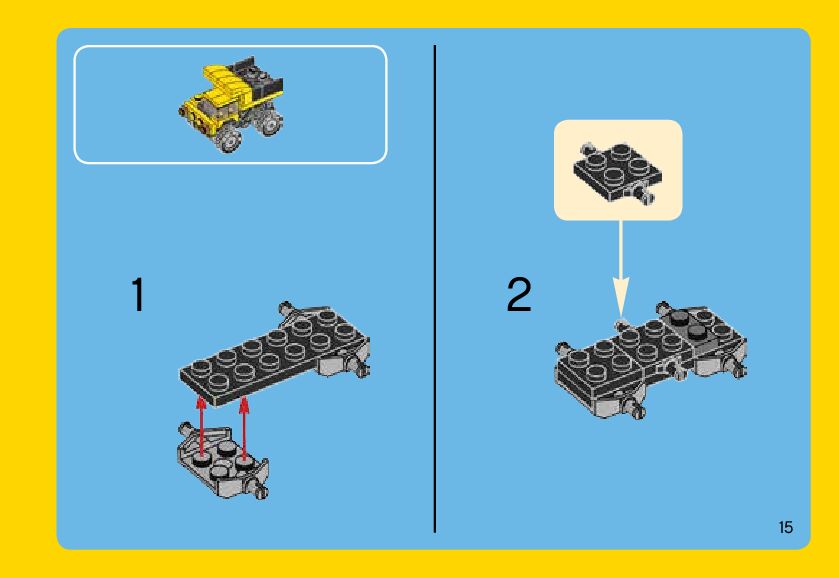 1

2

15