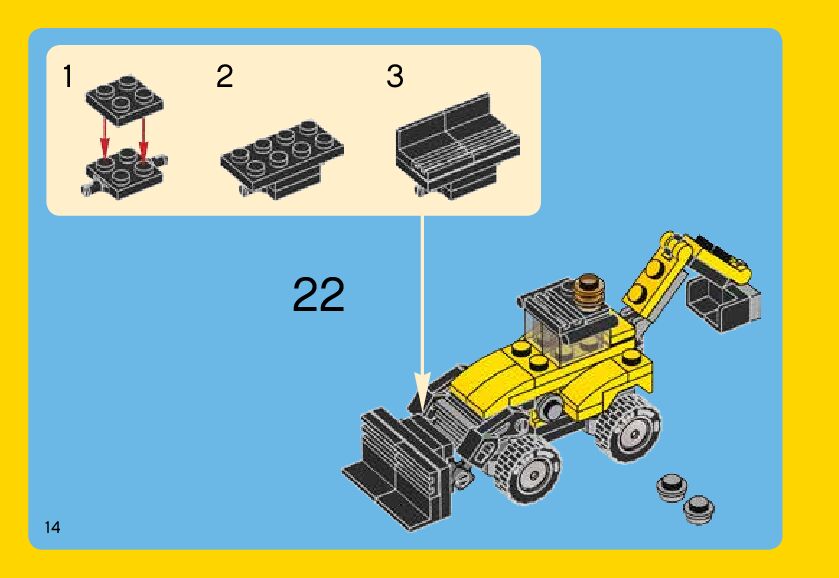 1

2

3

22

14