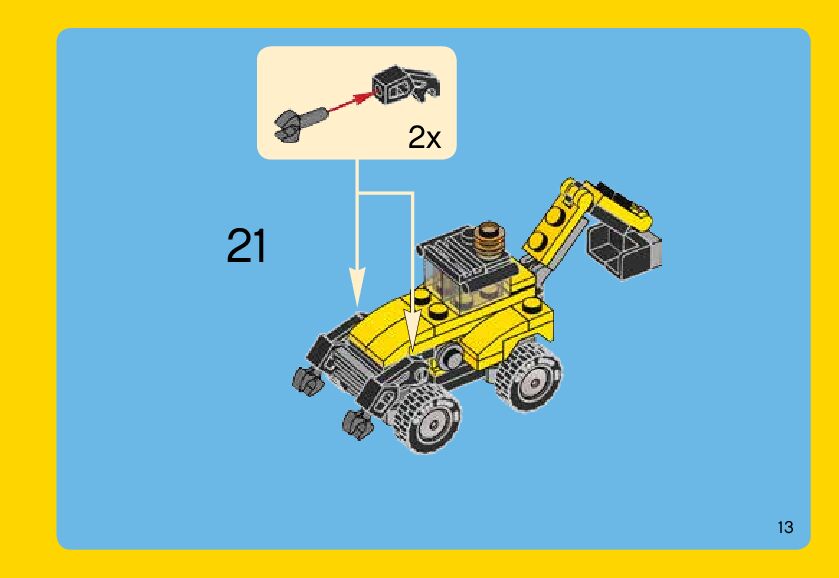 2x

21

13