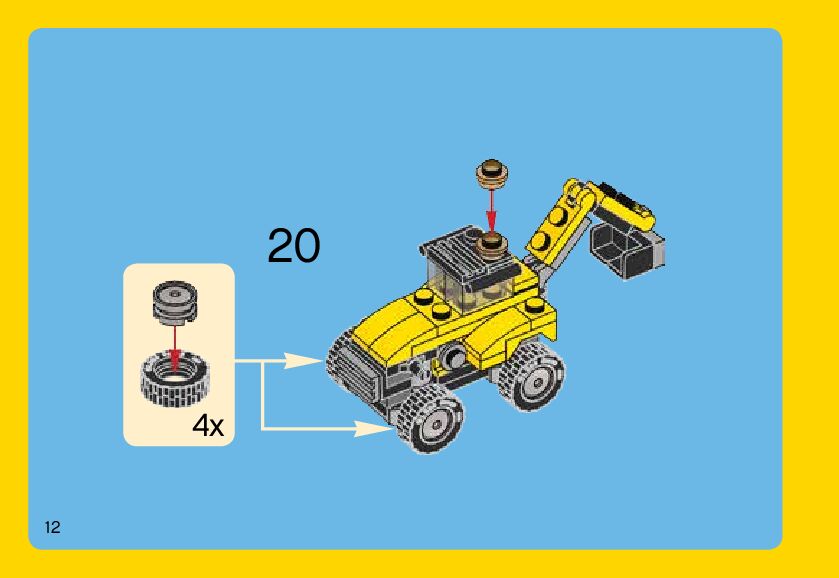 20

4x

12