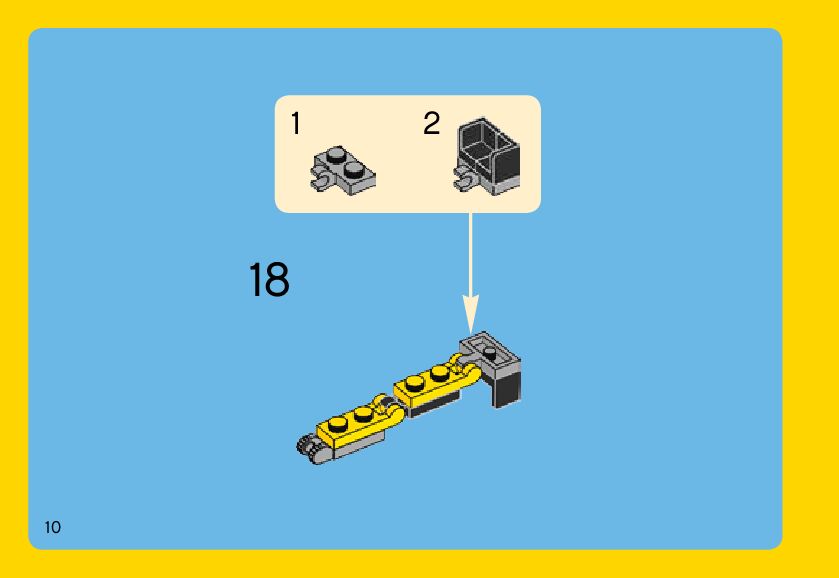 1
2
18
10