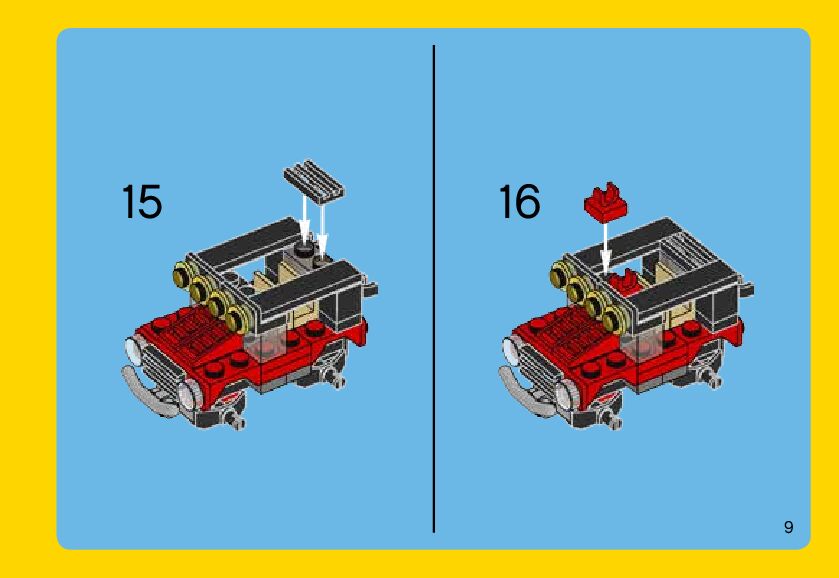 15

16

9