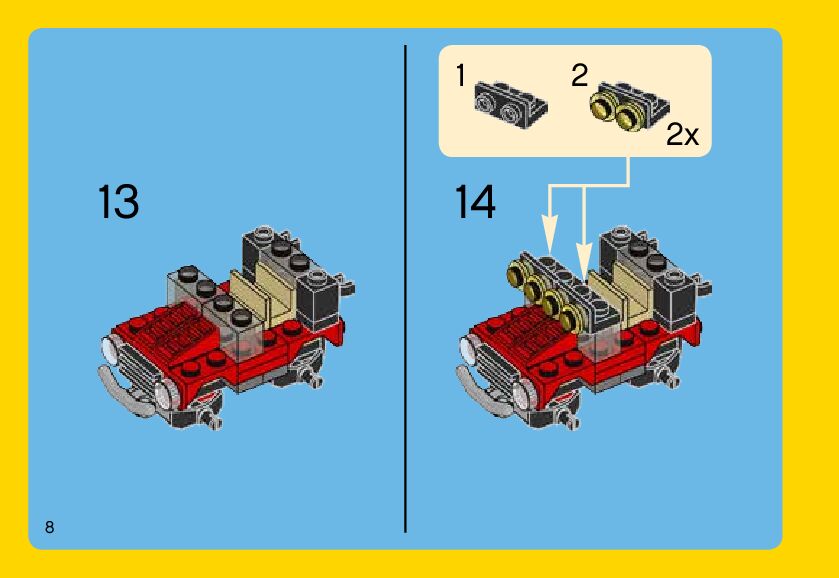 13

1

2

2x

14

8