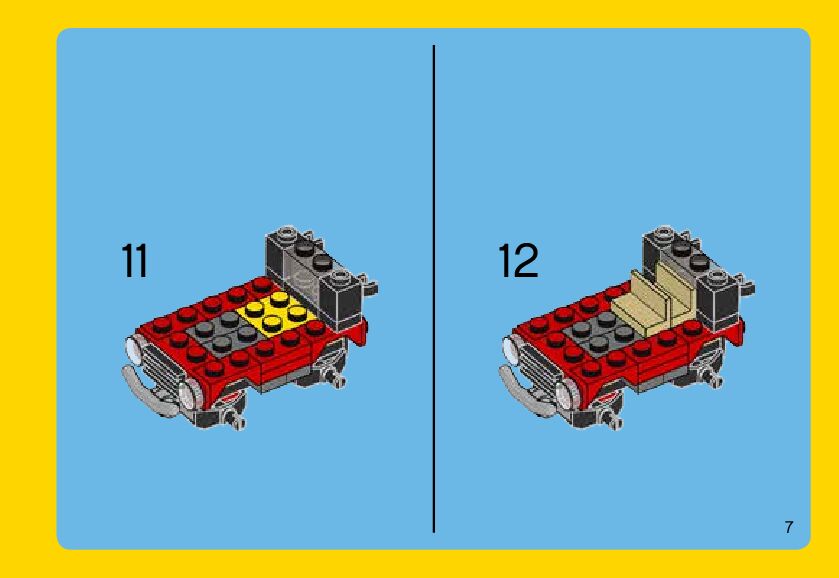 11

12

7