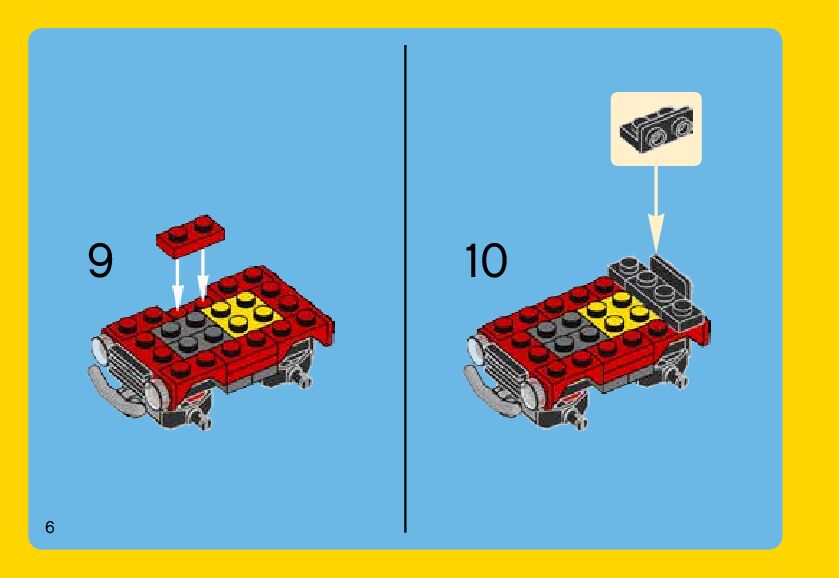 9

10

6