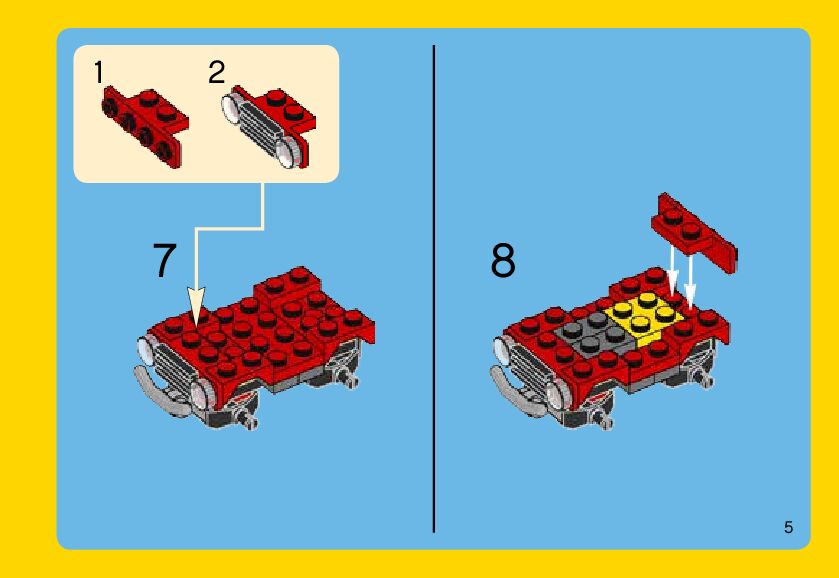 1
2
7
8
5