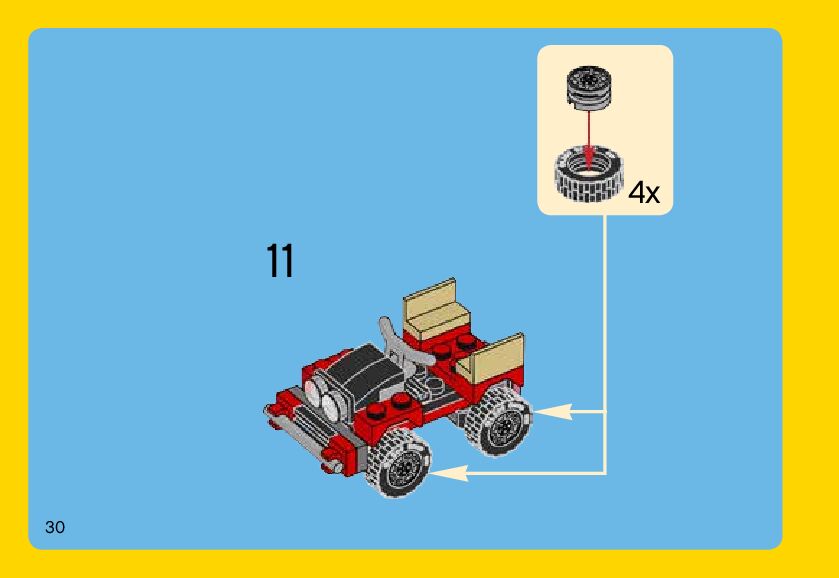 4x

11

30