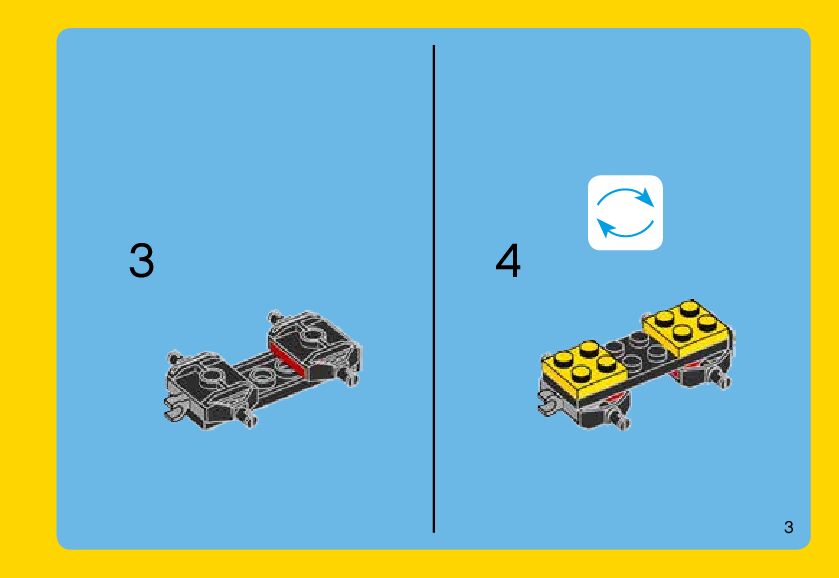 3

4

3