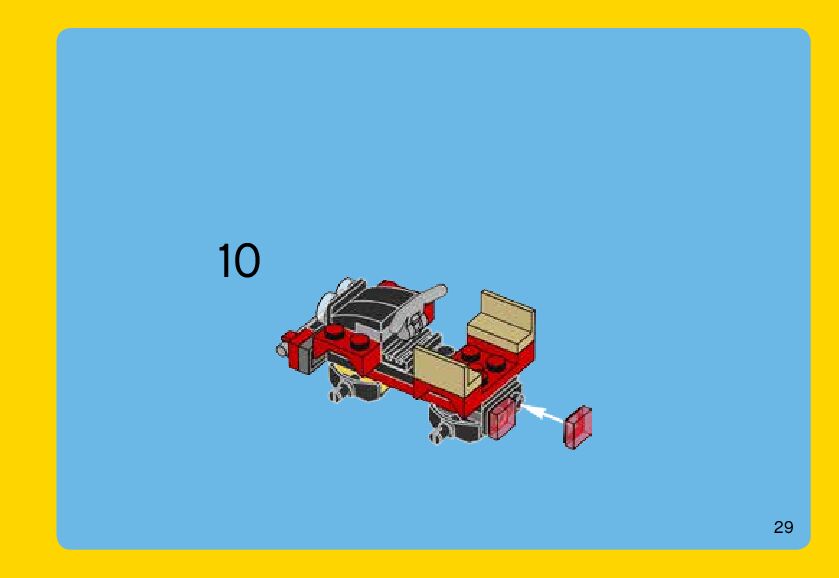 10

29