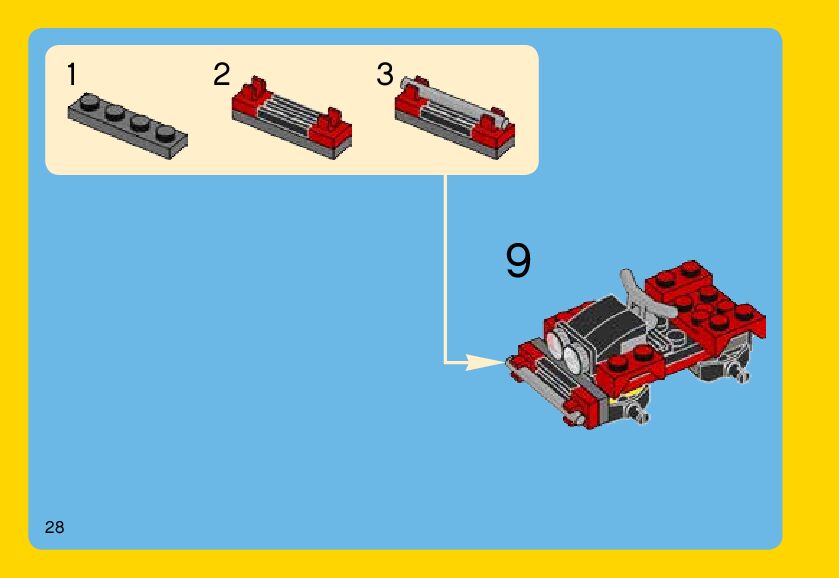 1

2

3

9

28