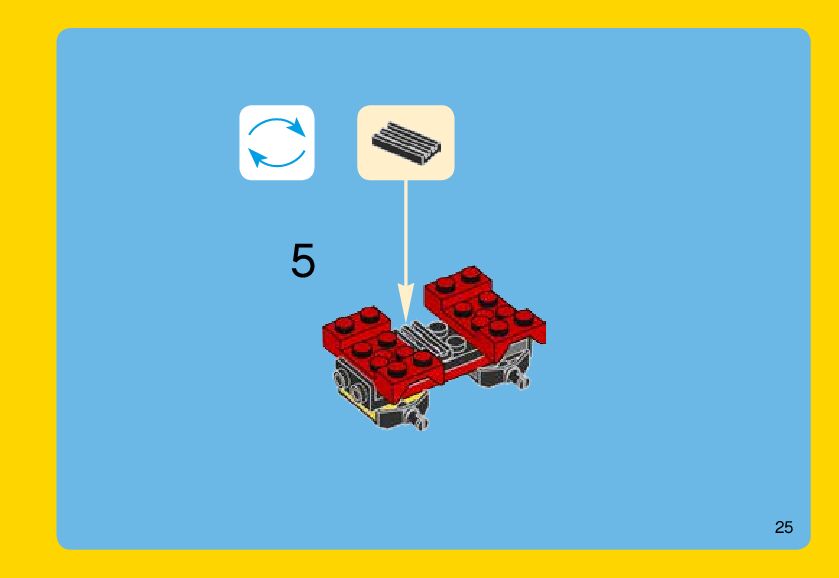 5

25