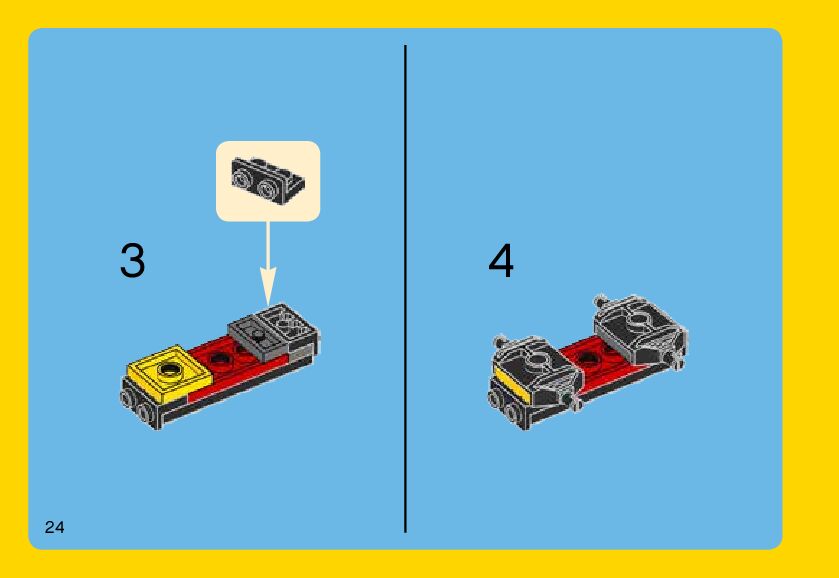 3

4

24