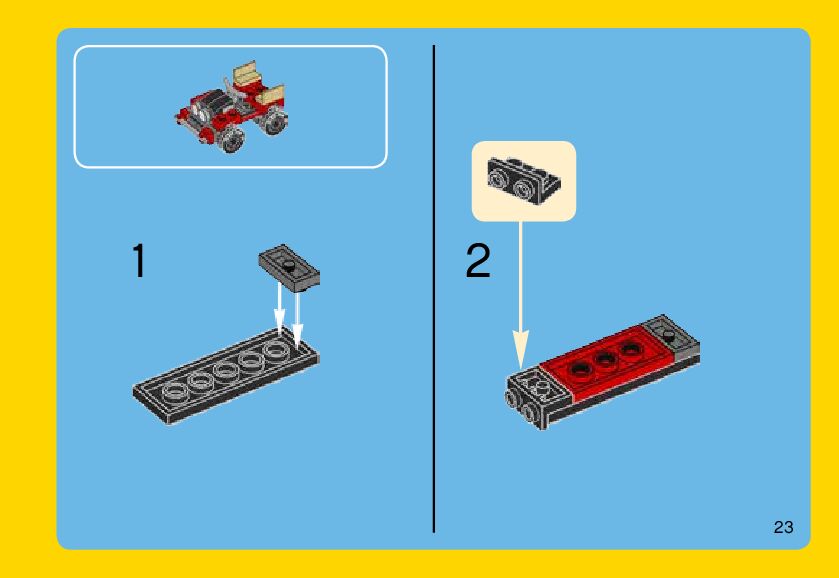 1

2

23