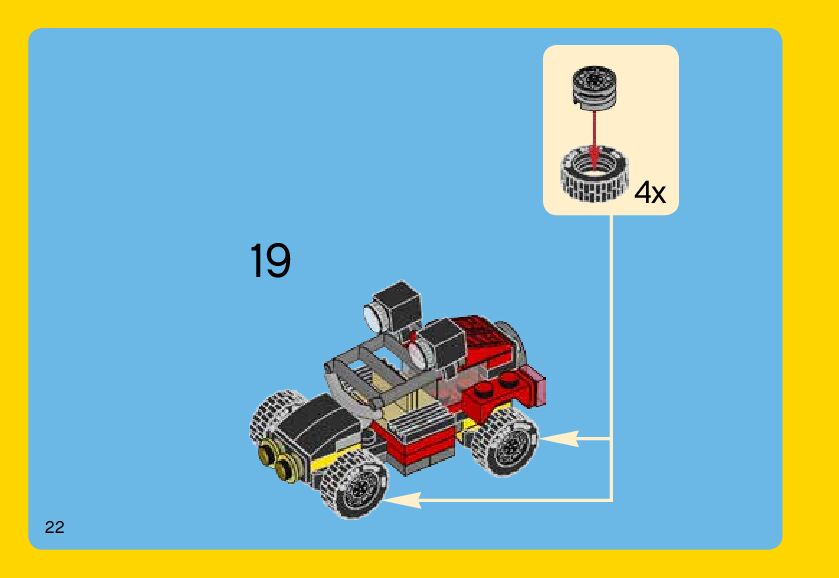 4x

19

22