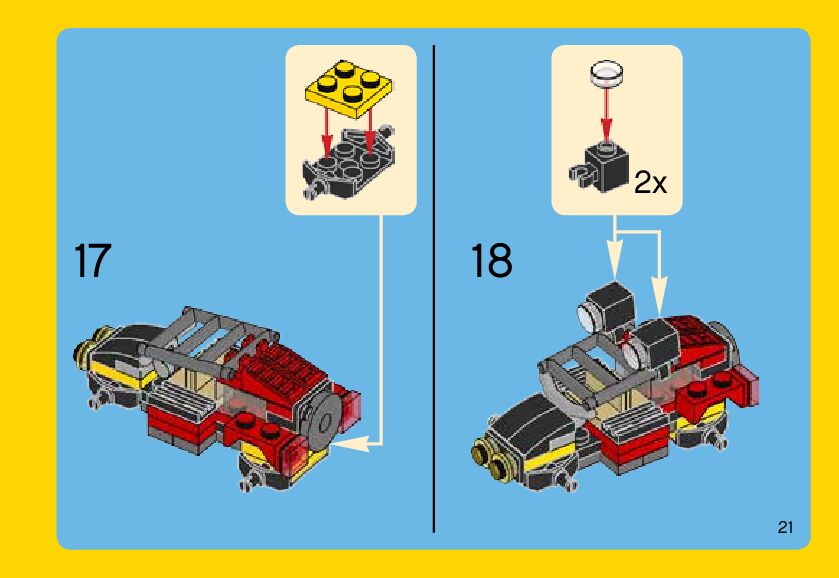 17

2x

18

21