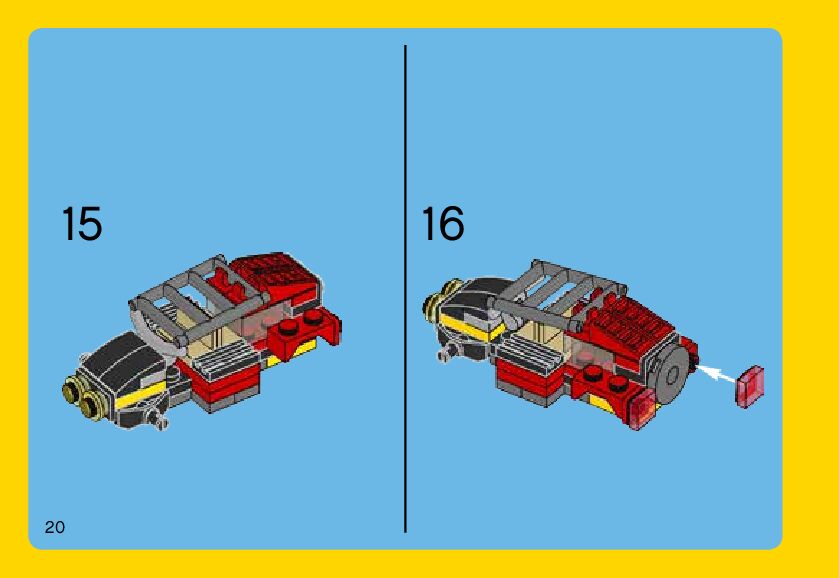 15

16

20