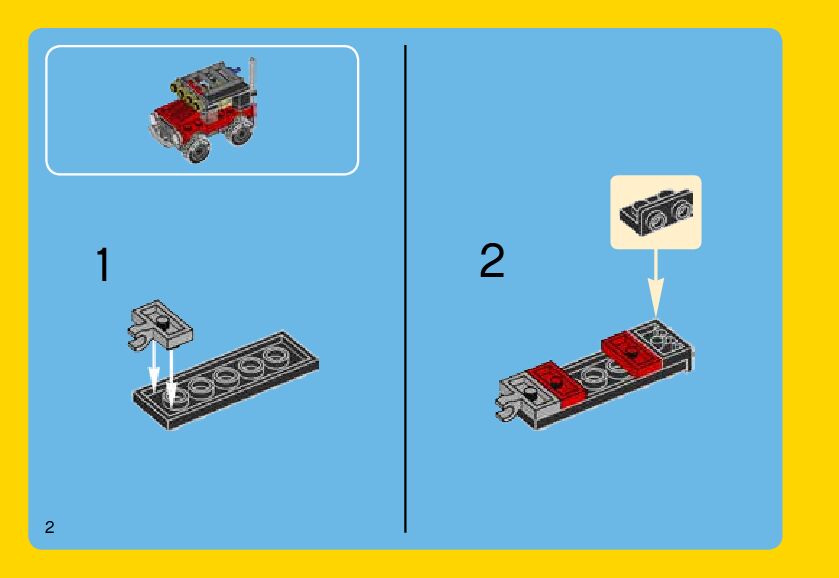 1

2

2