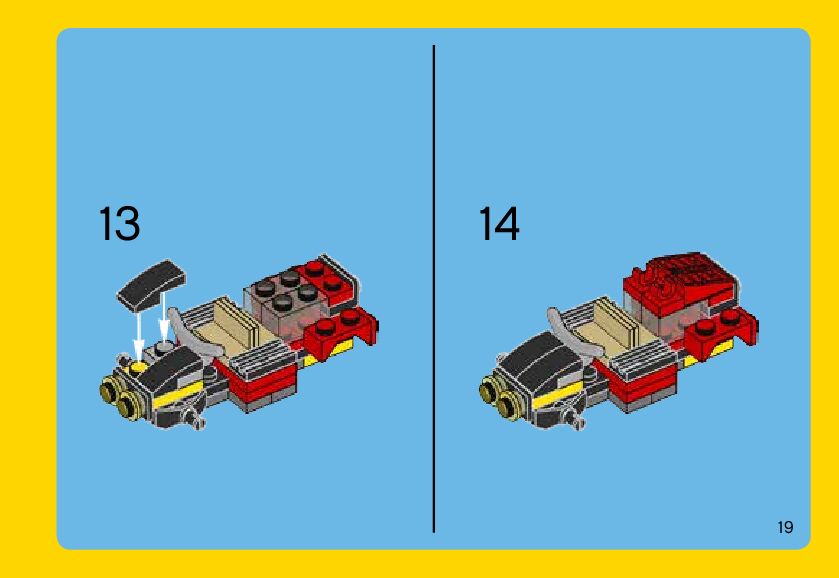 13

14

19