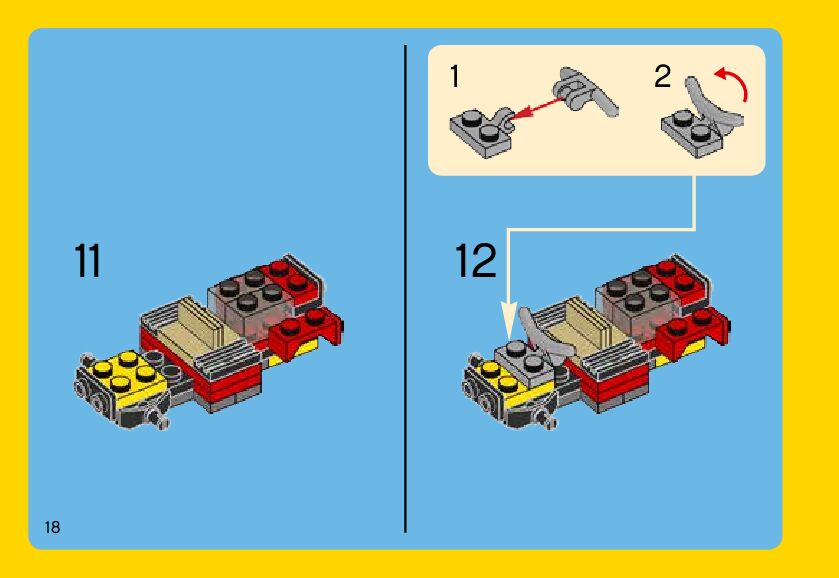 11

1

2

12

18