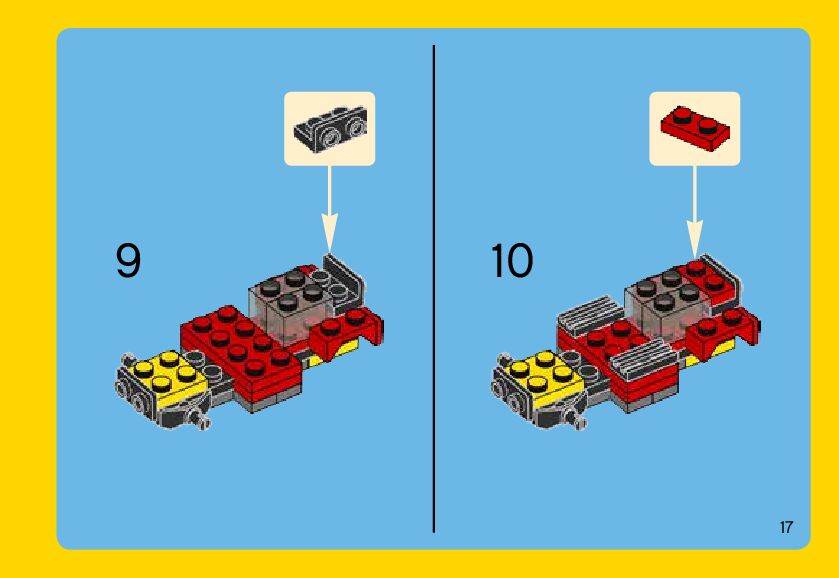 9

10

17