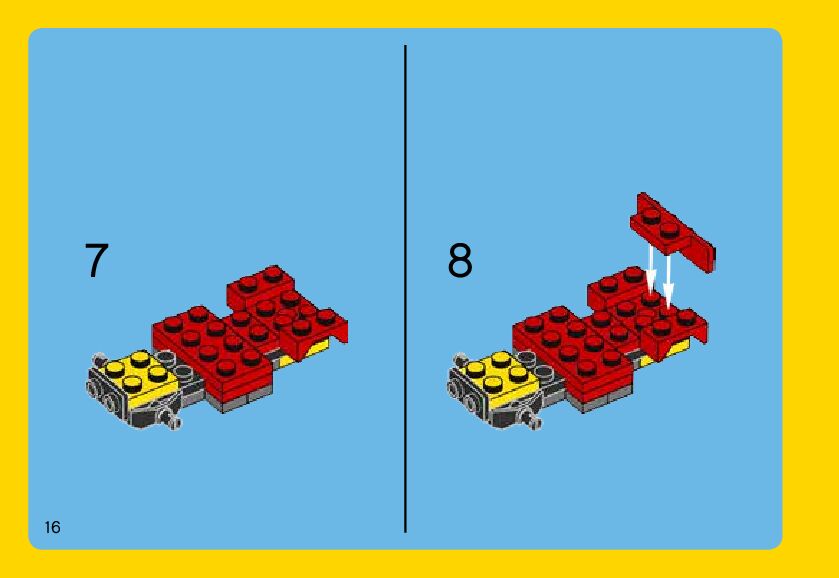 7

8

16