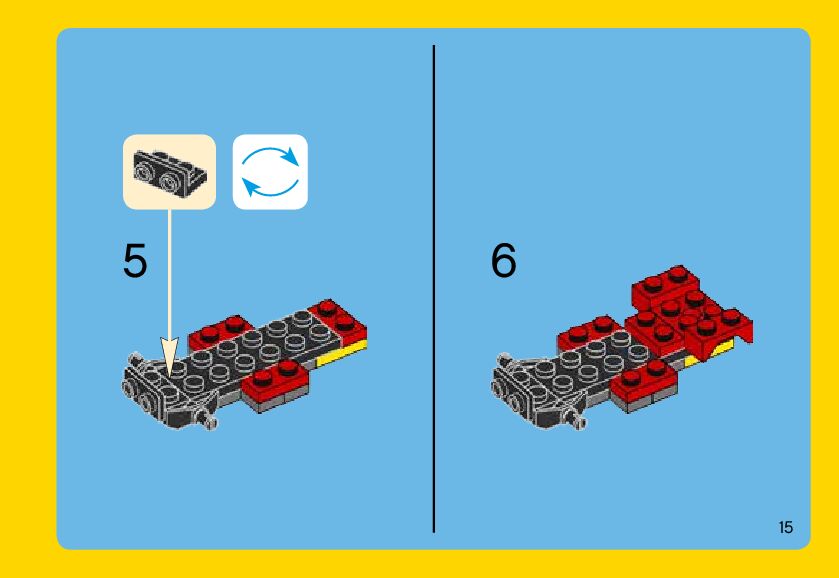 5

6

15