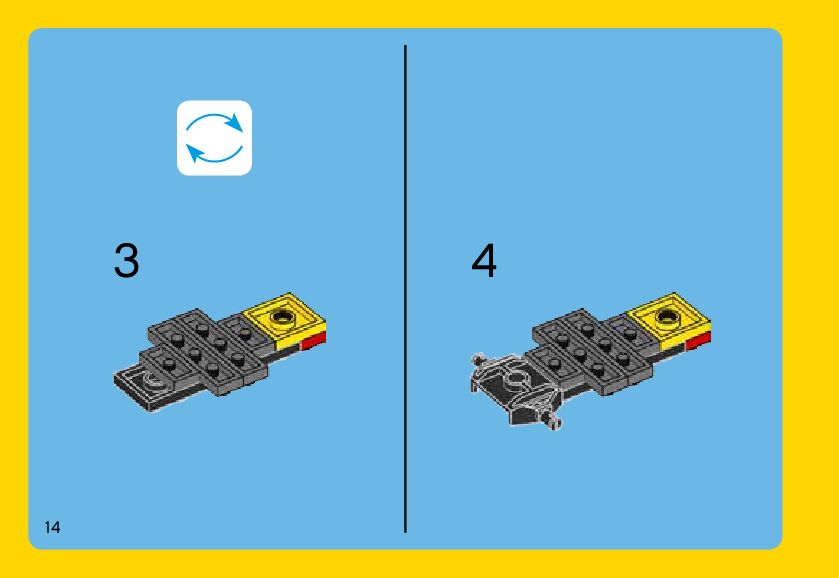 3

4

14