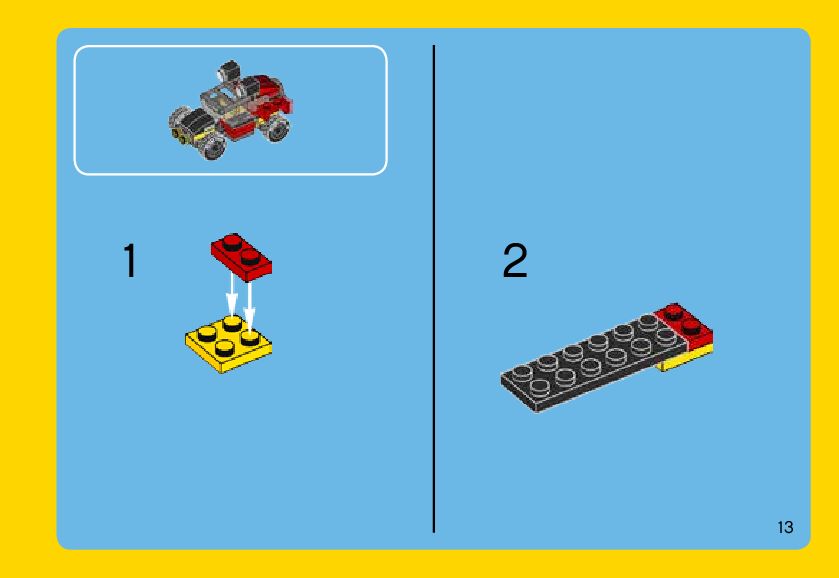 1

2

13