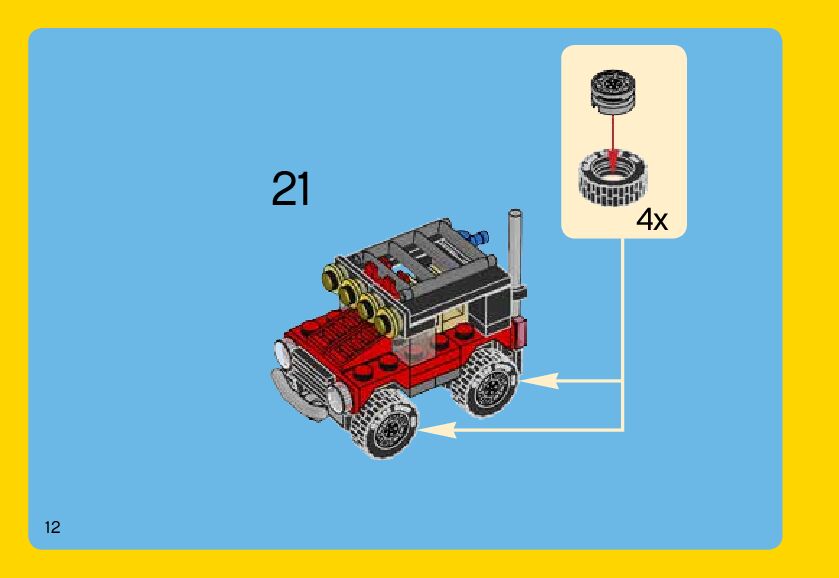 21

4x

12