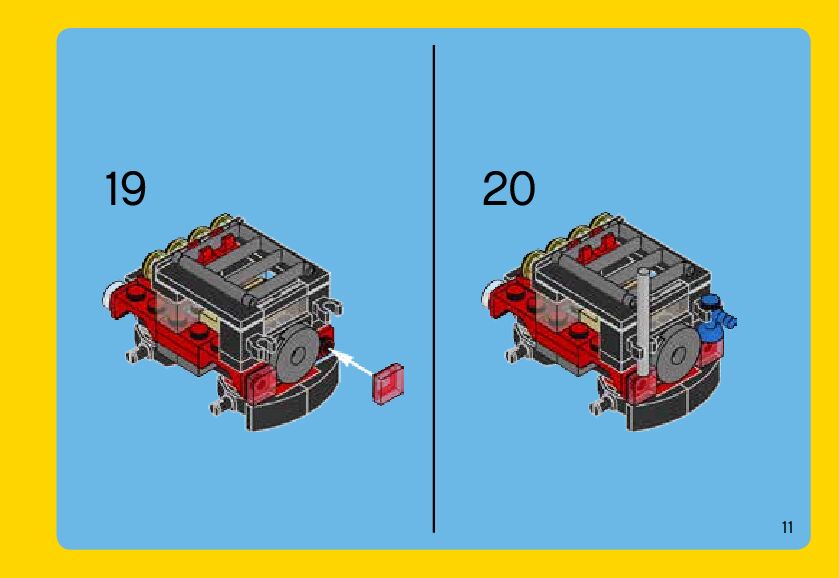 19

20

11