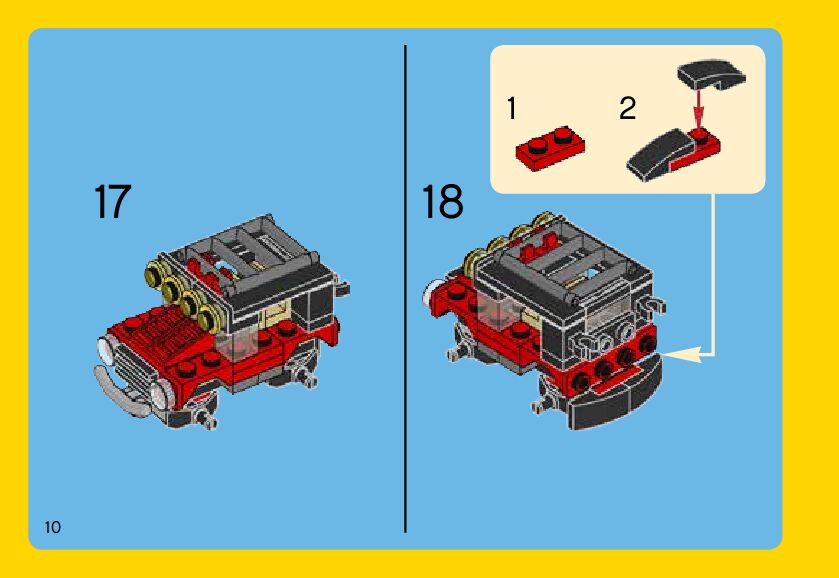 17

18

1

2

10