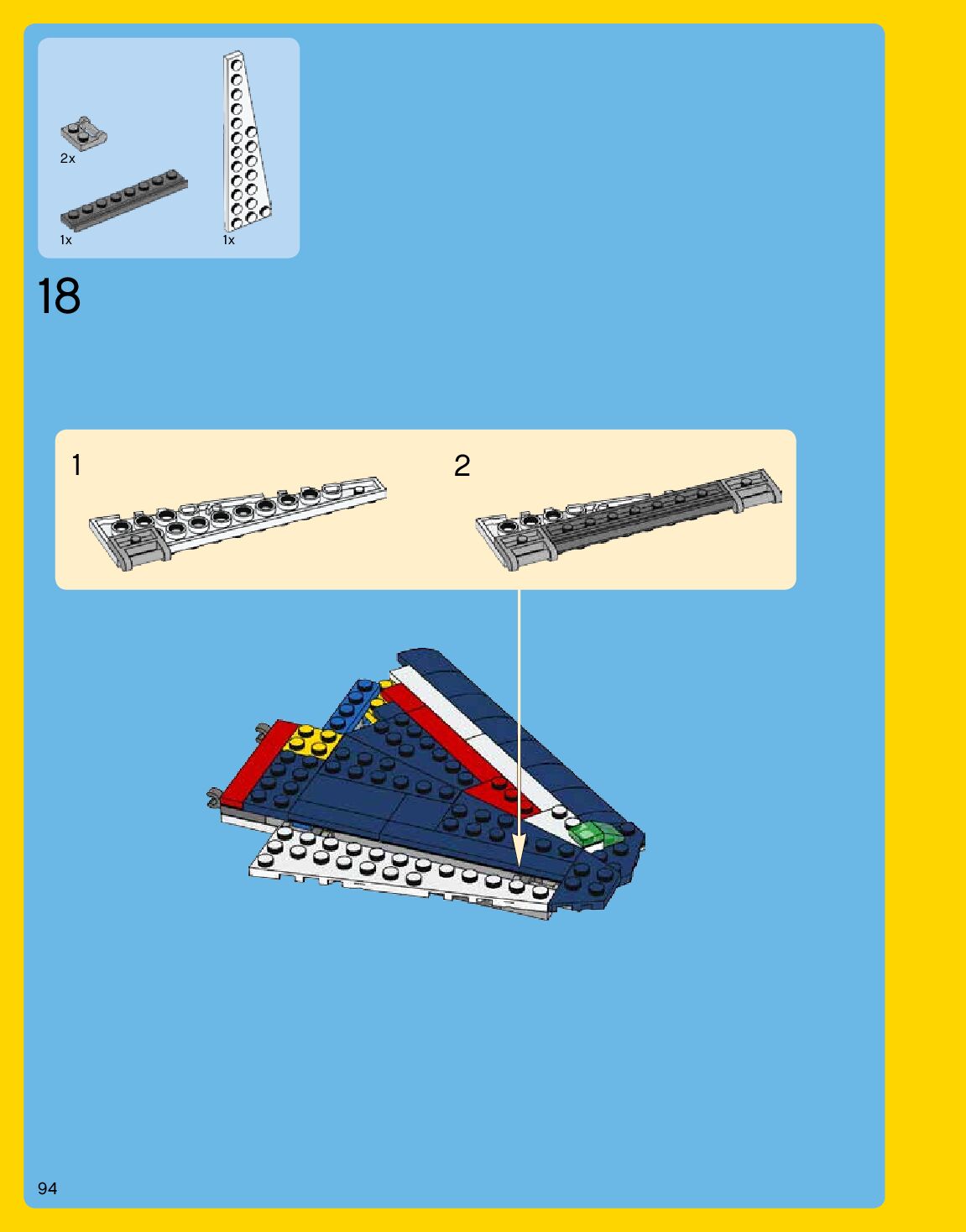 2x

1x

1x

18

1

2

94