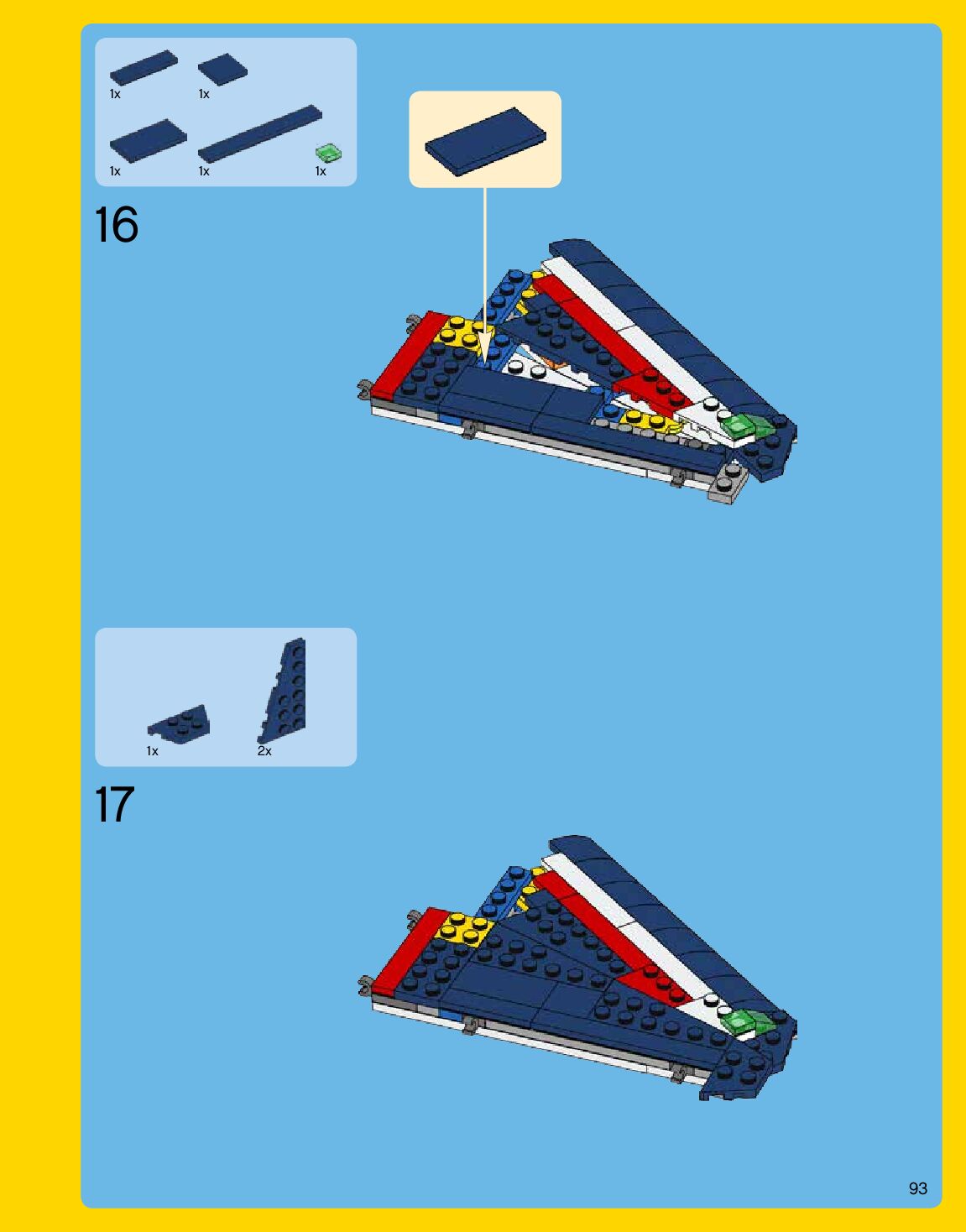 1x 1x

1x 1x 1x

16

1x 2x

17

93