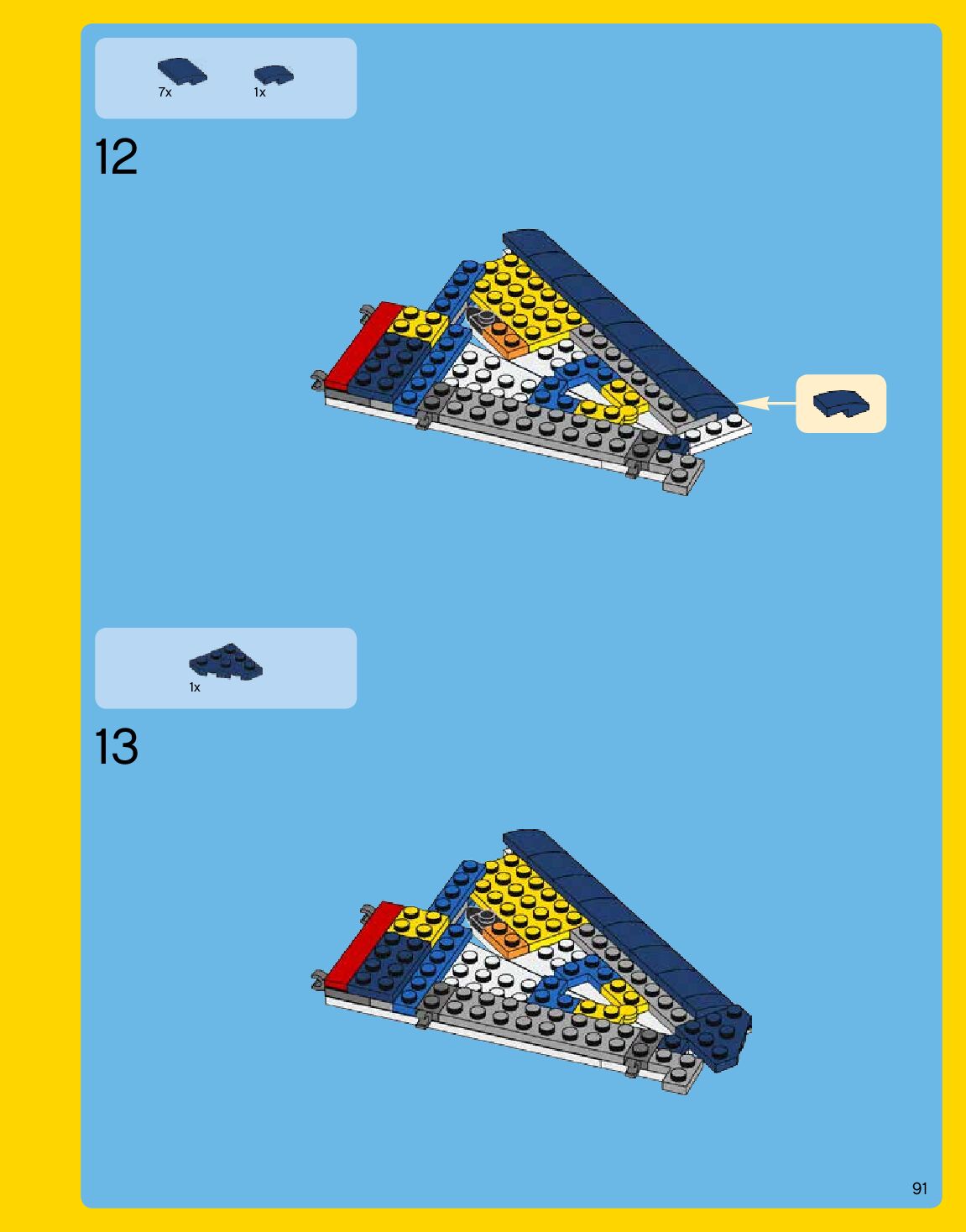 7x 1x

12

1x

13

91