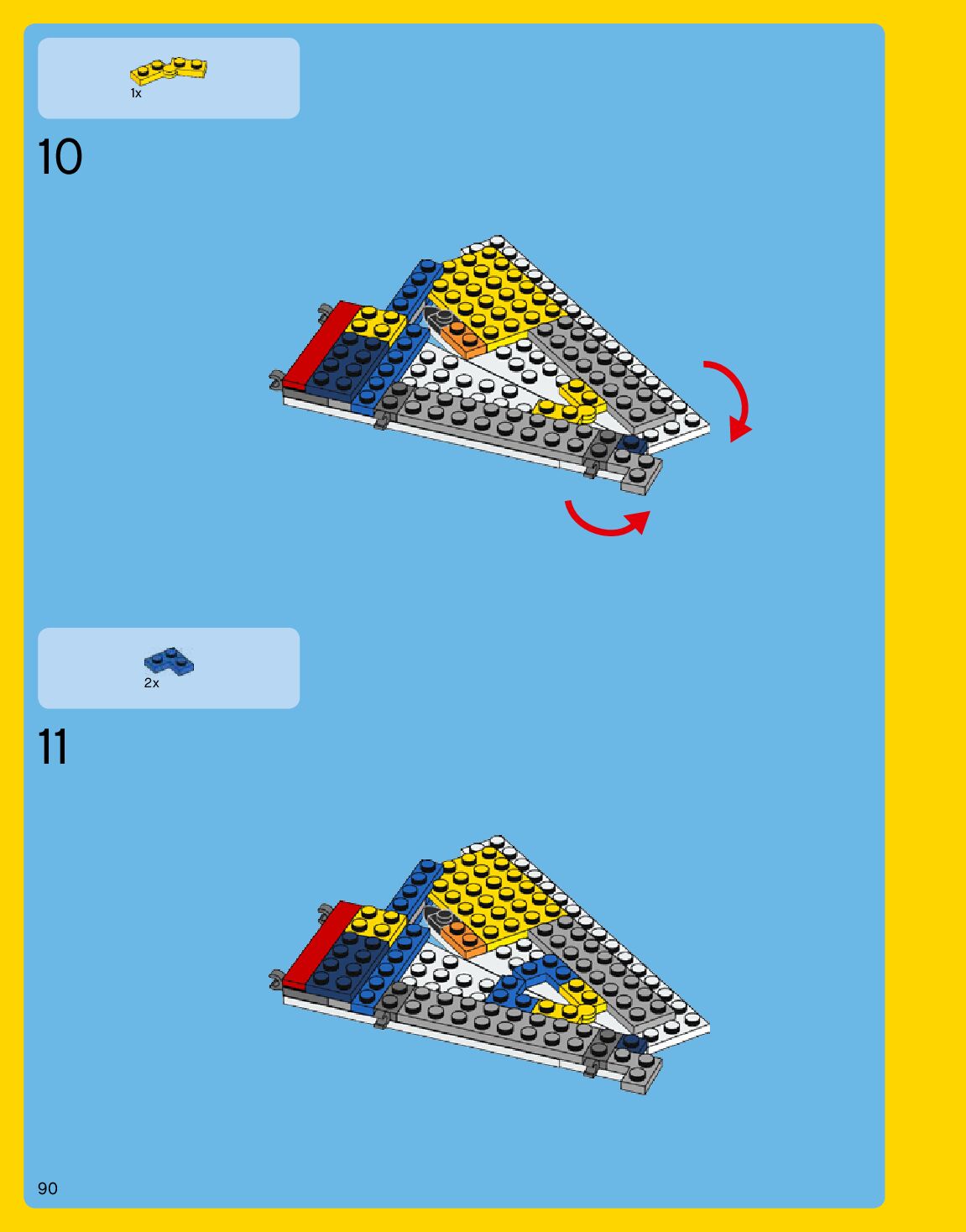 1x

10

2x

11

90