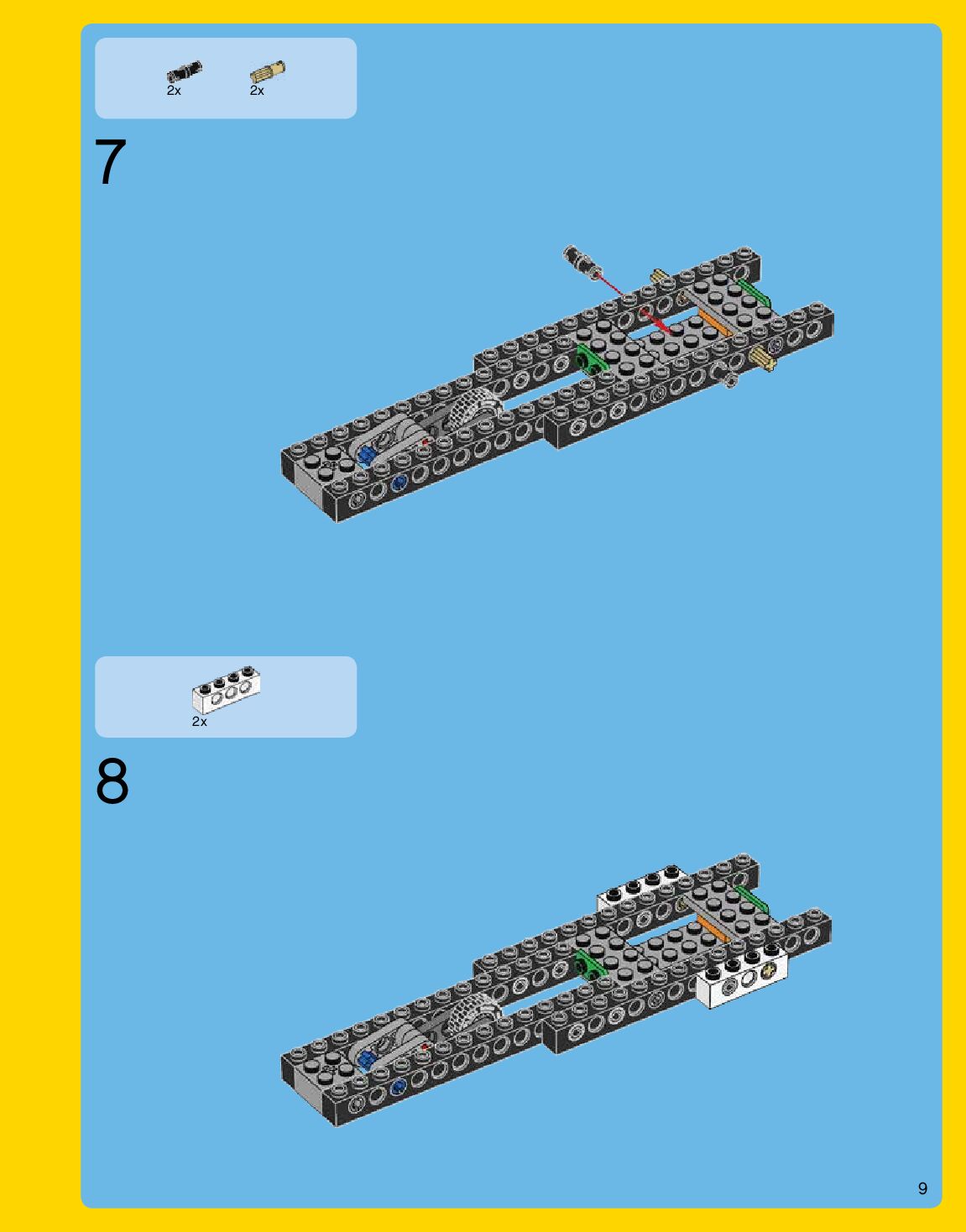 2x 2x

7

2x

8

9