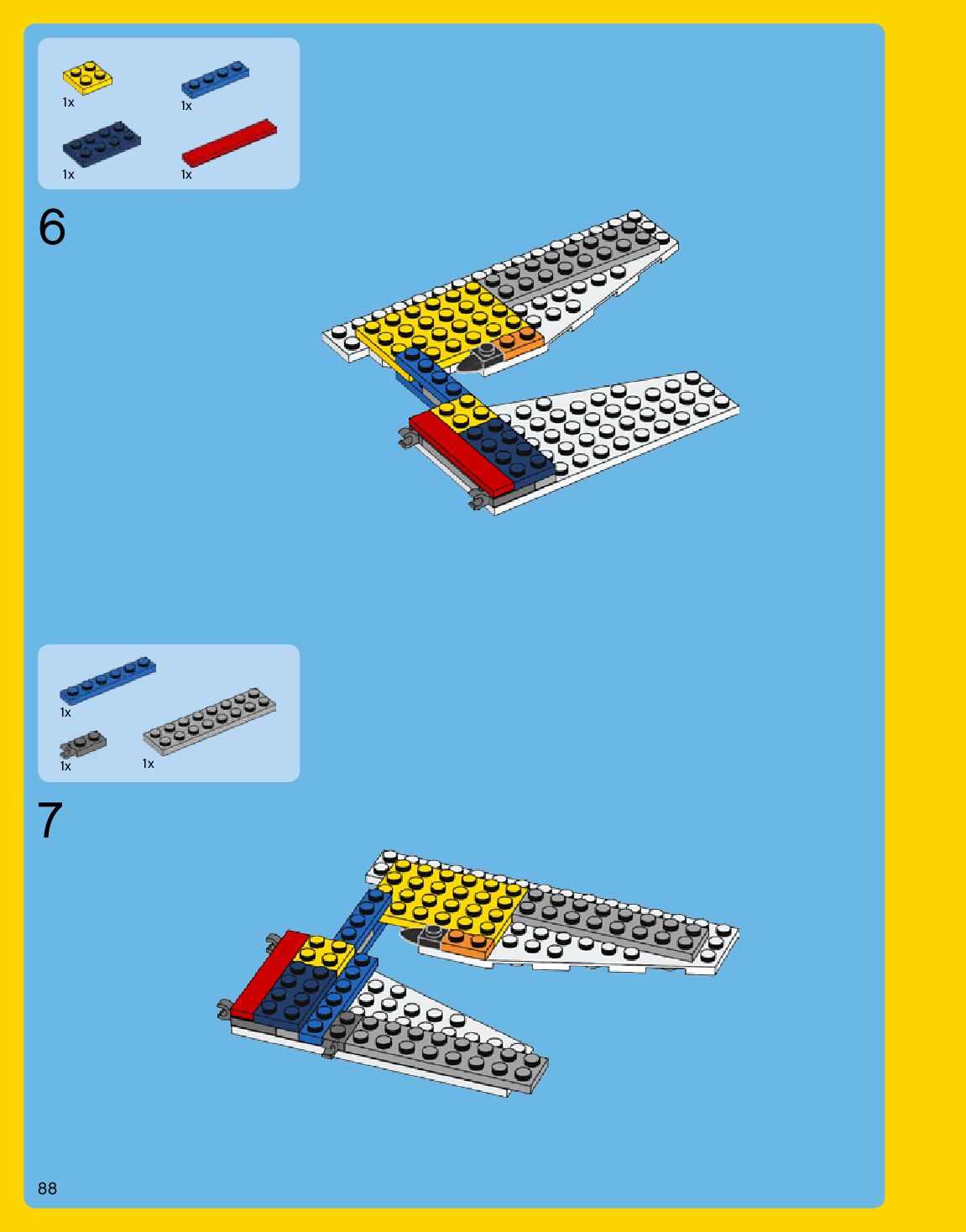 1x
1x
1x
1x

6

1x
1x
1x

7

88