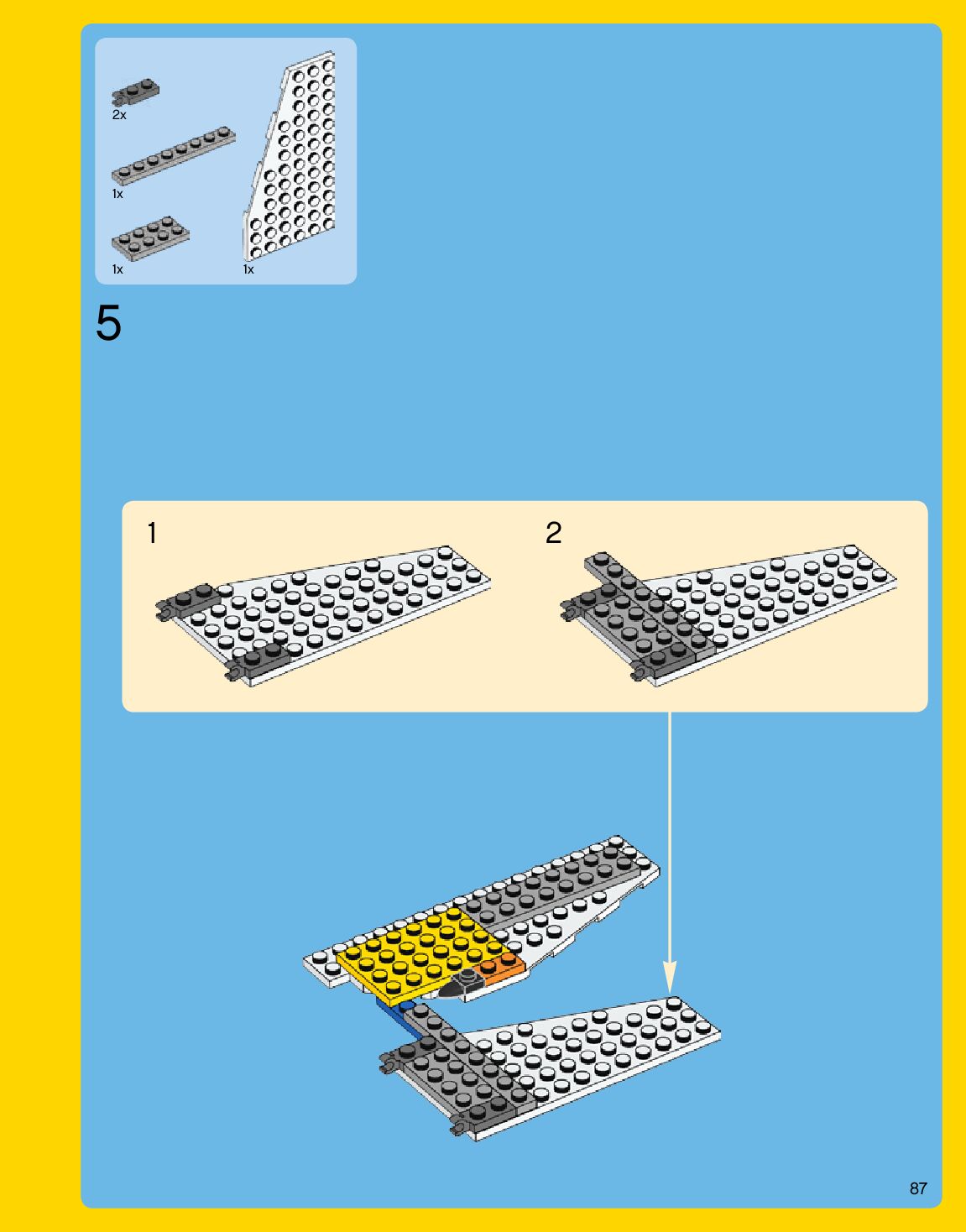 2x

1x

1x

1x

5

1

2

87